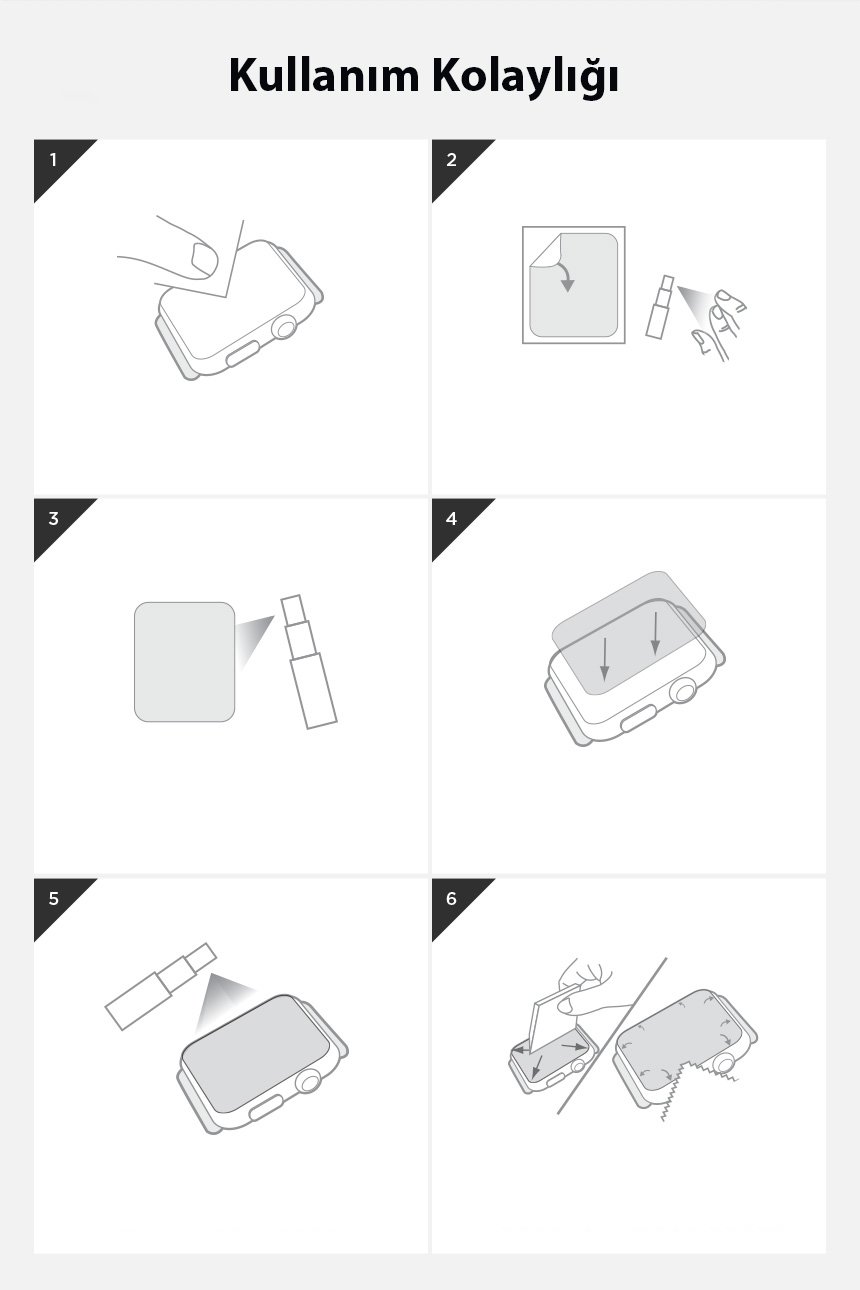 Kullanım Kolaylığı

1

2

3

4

5

6