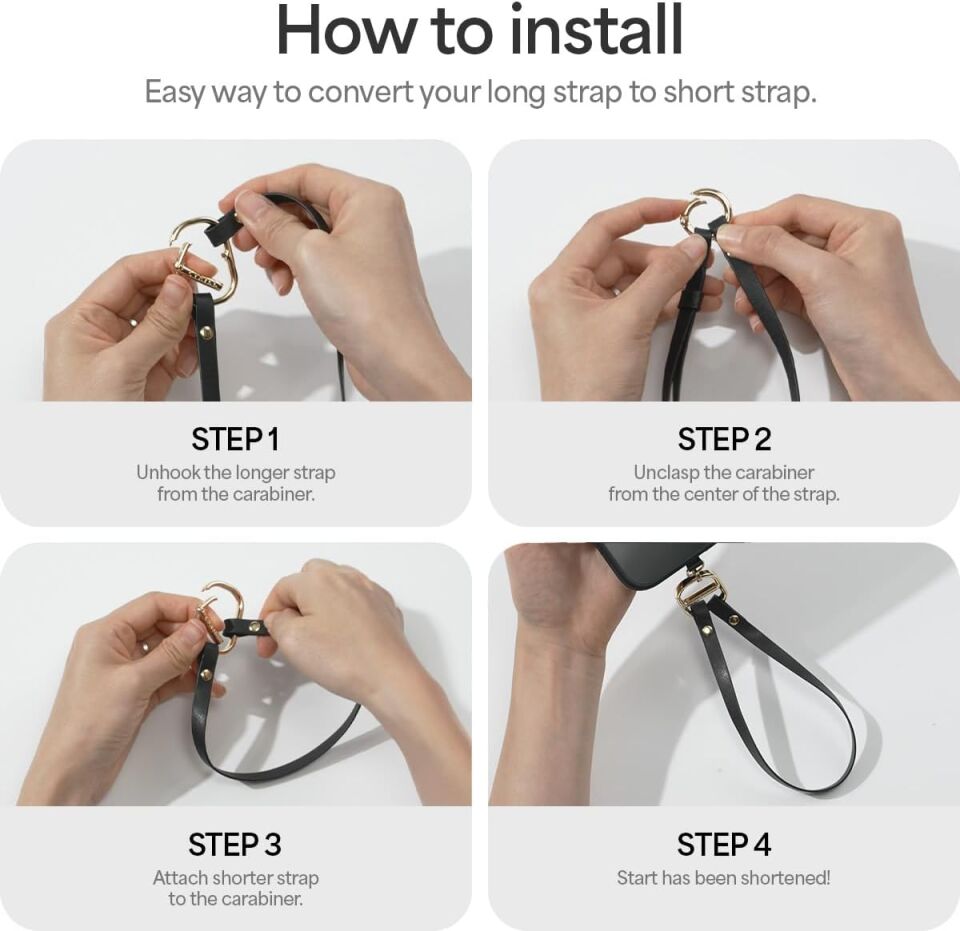 How to install

Easy way to convert your long strap to short strap.

STEP 1
Unhook the longer strap from the carabiner.

STEP 2
Unclasp the carabiner from the center of the strap.

STEP 3
Attach shorter strap to the carabiner.

STEP 4
Start has been shortened!