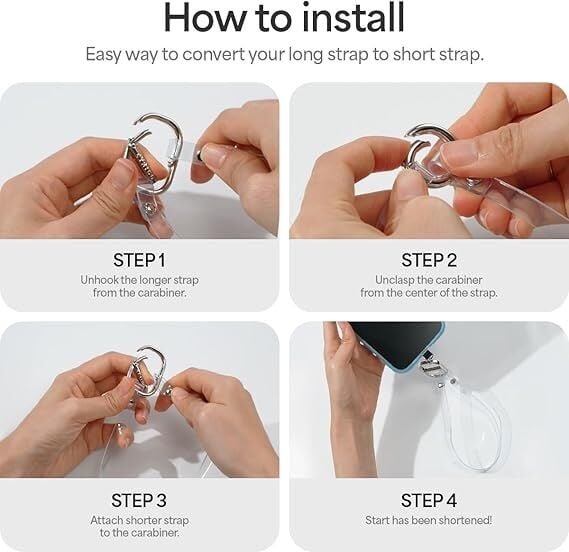 How to install

Easy way to convert your long strap to short strap.

STEP 1

Unhook the longer strap from the carabiner.

STEP 2

Unclasp the carabiner from the center of the strap.

STEP 3

Attach shorter strap to the carabiner.

STEP 4

Start has been shortened!