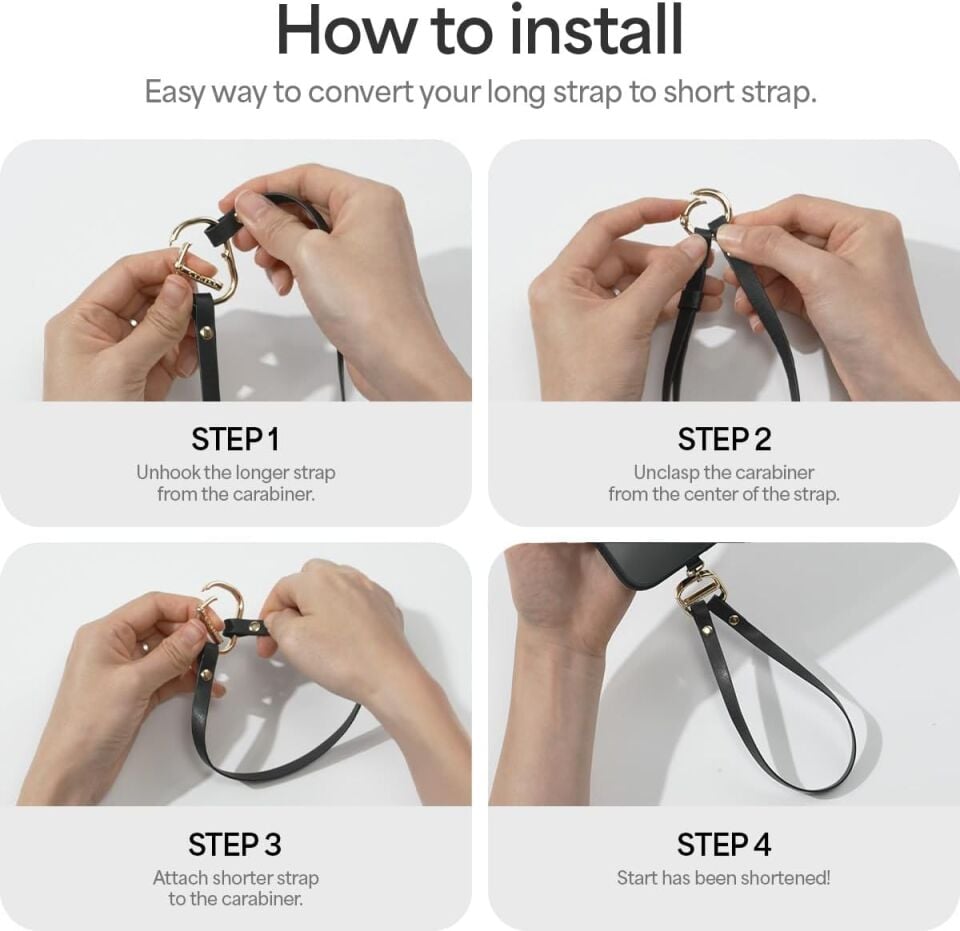 How to install

Easy way to convert your long strap to short strap.

STEP 1
Unhook the longer strap from the carabiner.

STEP 2
Unclasp the carabiner from the center of the strap.

STEP 3
Attach shorter strap to the carabiner.

STEP 4
Start has been shortened!